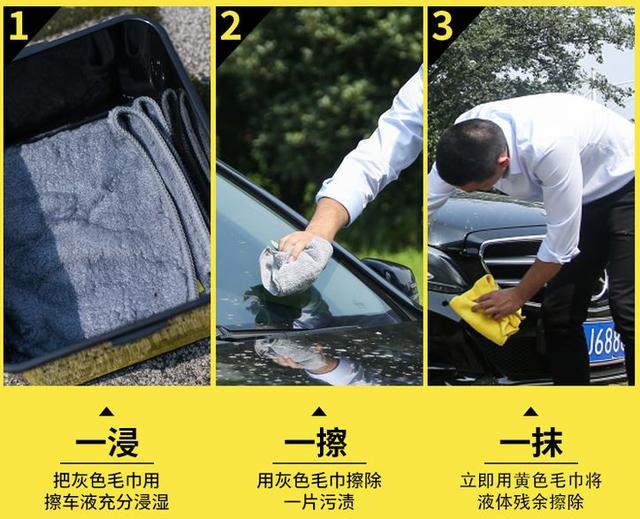 1

2

3

J688

一浸

把灰色毛巾用擦车液充分浸湿

一擦

用灰色毛巾擦除一片污渍

一抹

立即用黄色毛巾将液体残余擦除